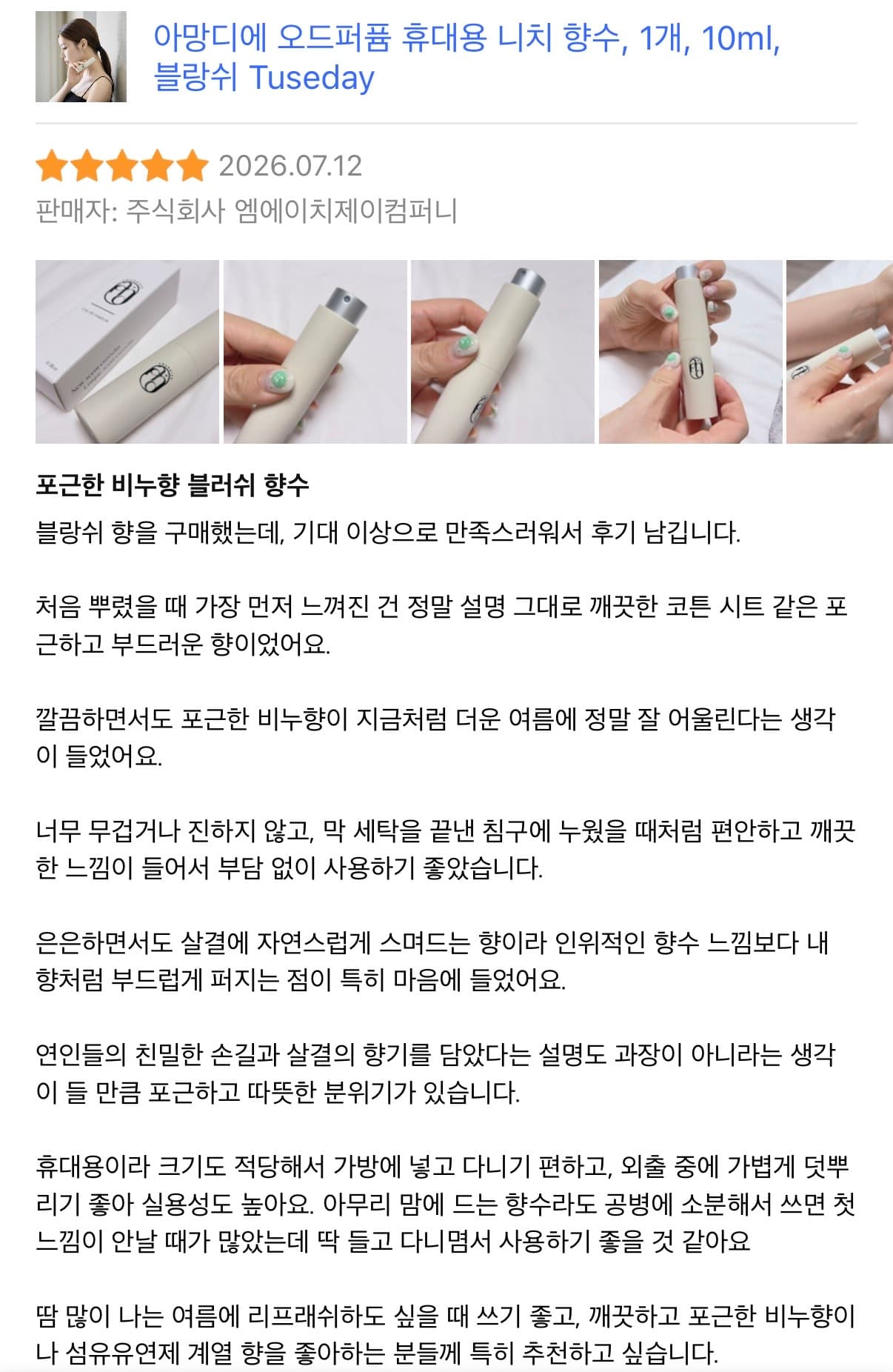 아망디에 오드퍼퓸 휴대용 니치 향수, 1개, 10ml, 블랑쉬 Tuseday

2026.07.12
판매자: 주식회사 엠에이치제이컴퍼니

포근한 비누향 블러쉬 향수
블랑쉬 향을 구매했는데, 기대 이상으로 만족스러워서 후기 남깁니다.

처음 뿌렸을 때 가장 먼저 느껴진 건 정말 설명 그대로 깨끗한 코튼 시트 같은 포근하고 부드러운 향이었어요.

깔끔하면서도 포근한 비누향이 지금처럼 더운 여름에 정말 잘 어울린다는 생각이 들었어요.

너무 무겁거나 진하지 않고, 막 세탁을 끝낸 침구에 누웠을 때처럼 편안하고 깨끗한 느낌이 들어서 부담 없이 사용하기 좋았습니다.

은은하면서도 살결에 자연스럽게 스며드는 향이라 인위적인 향수 느낌보다 내 향처럼 부드럽게 퍼지는 점이 특히 마음에 들었어요.

연인들의 친밀한 손길과 살결의 향기를 담았다는 설명도 과장이 아니라는 생각이 들 만큼 포근하고 따뜻한 분위기가 있습니다.

휴대용이라 크기도 적당해서 가방에 넣고 다니기 편하고, 외출 중에 가볍게 덧뿌리기 좋아 실용성도 높아요. 아무리 맘에 드는 향수라도 공병에 소분해서 쓰면 첫 느낌이 안날 때가 많았는데 딱 들고 다니며서 사용하기 좋을 것 같아요

땀 많이 나는 여름에 리프래쉬하도 싶을 때 쓰기 좋고, 깨끗하고 포근한 비누향이나 섬유유연제 계열 향을 좋아하는 분들께 특히 추천하고 싶습니다.